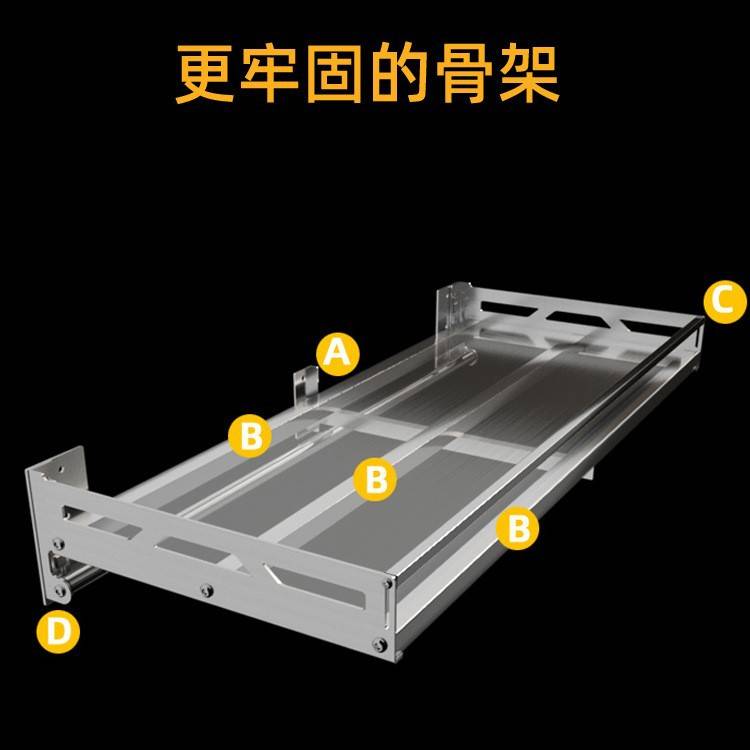 更牢固的骨架

C

A

B

B

B

D