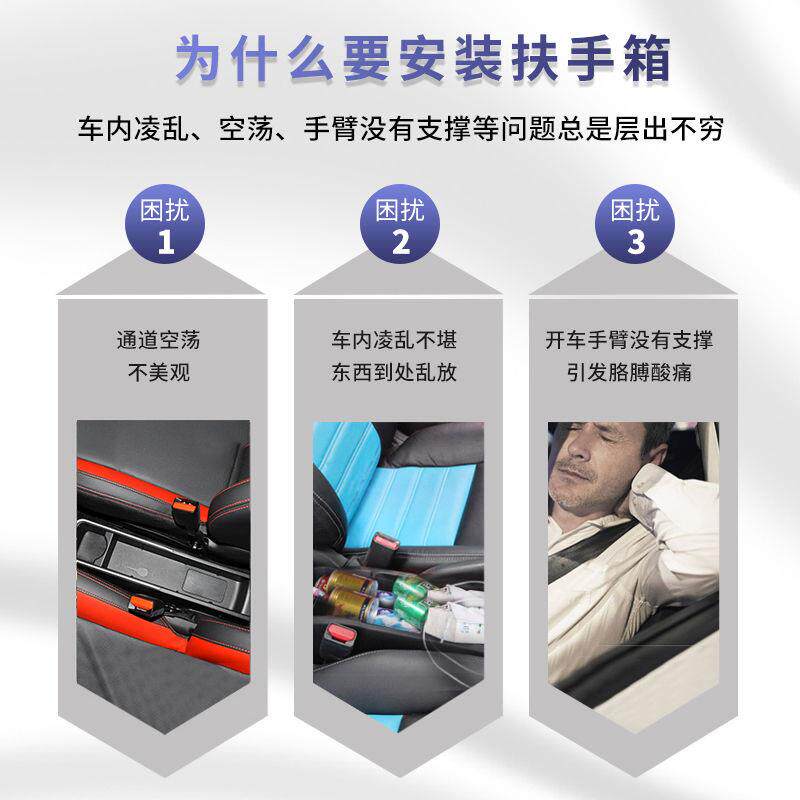 为什么要安装扶手箱

车内凌乱、空荡、手臂没有支撑等问题总是层出不穷

困扰
1

通道空荡
不美观

困扰
2

车内凌乱不堪
东西到处乱放

困扰
3

开车手臂没有支撑
引发胳膊酸痛