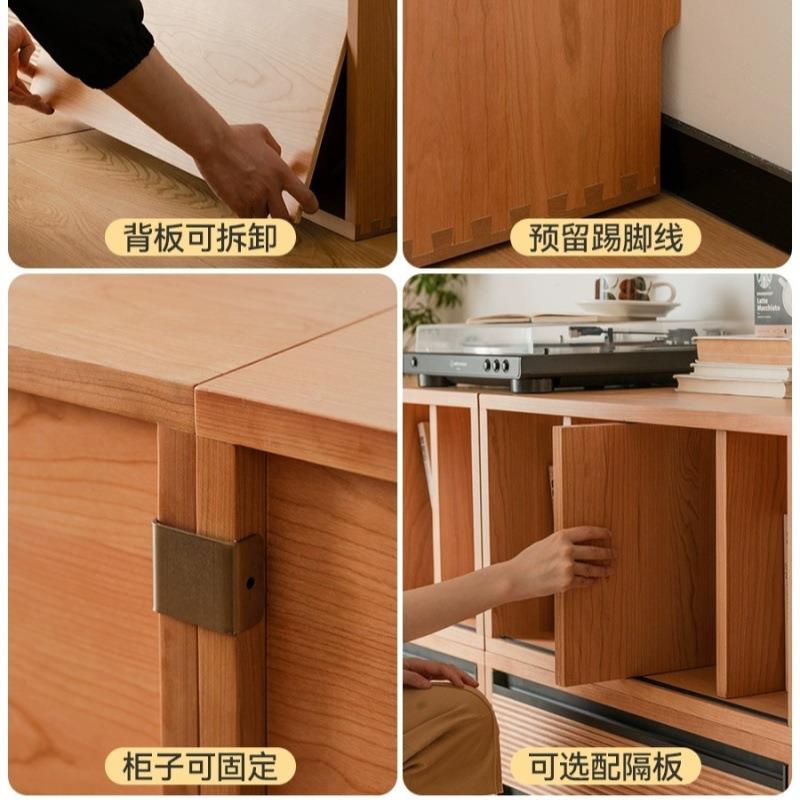 背板可拆卸

预留踢脚线

Latte Macchiato

柜子可固定

可选配隔板