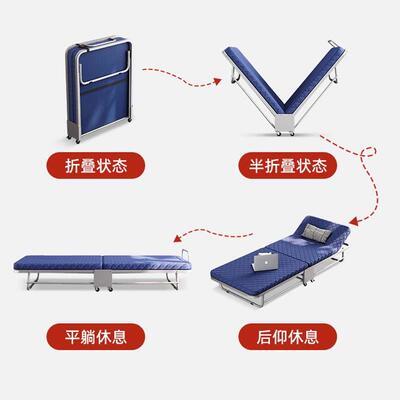 折叠状态

半折叠状态

平躺休息

后仰休息