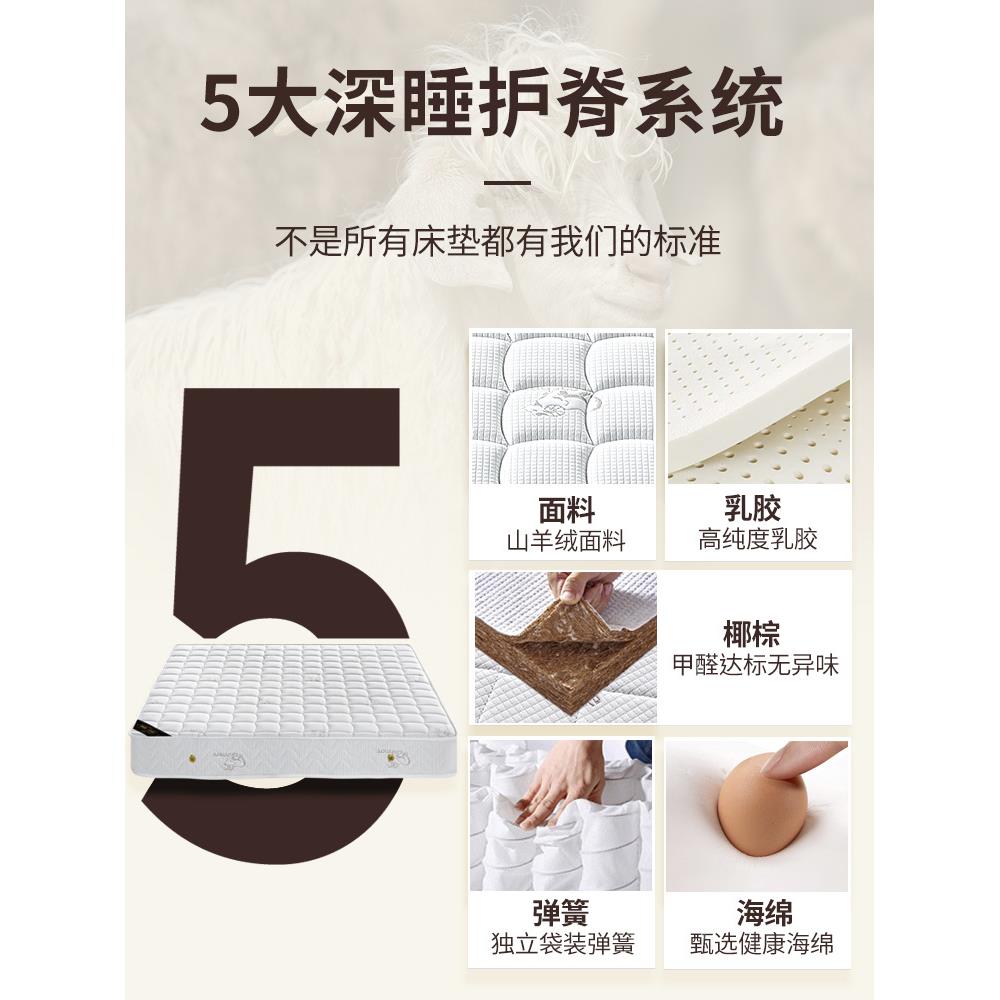 5大深睡护脊系统

不是所有床垫都有我们的标准

5

面料
山羊绒面料

乳胶
高纯度乳胶

椰棕
甲醛达标无异味

弹簧
独立袋装弹簧

海绵
甄选健康海绵