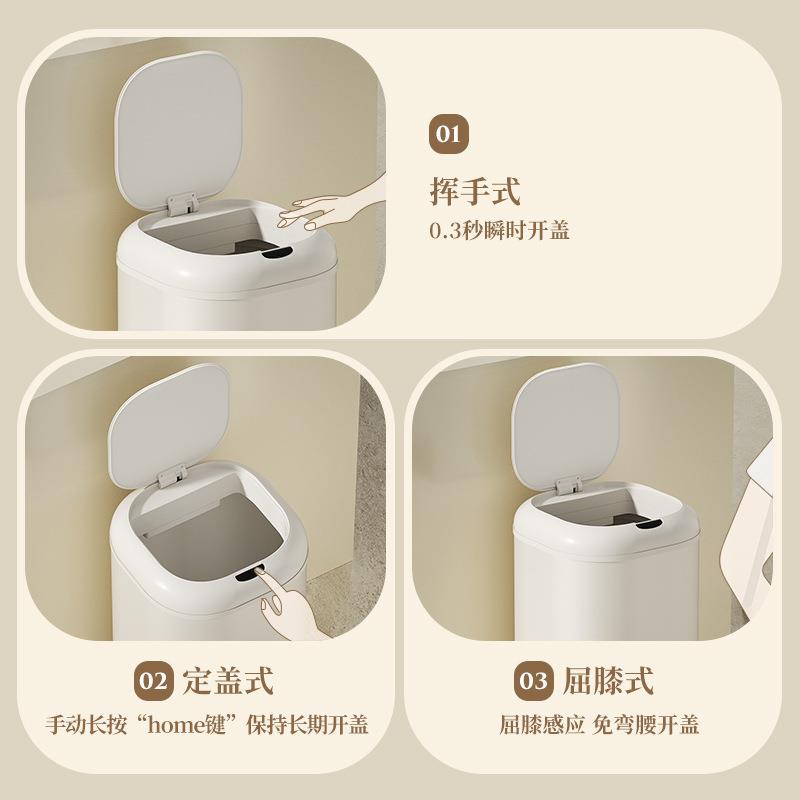 01

挥手式

0.3秒瞬时开盖

02 定盖式

手动长按“home键”保持长期开盖

03 屈膝式

屈膝感应 免弯腰开盖