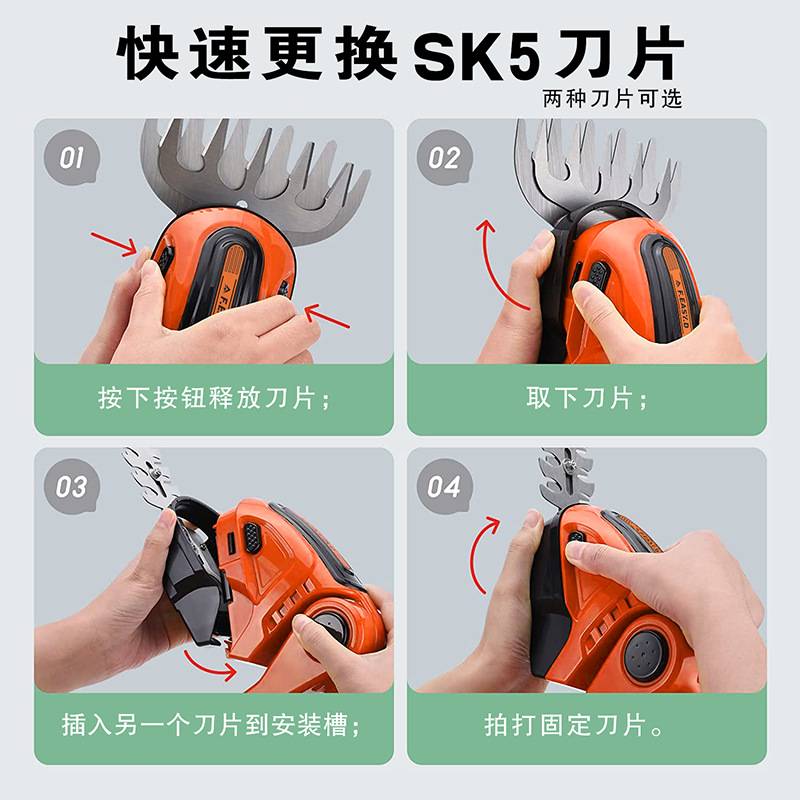 快速更换SK5刀片

两种刀片可选

01

按下按钮释放刀片；

02

取下刀片；

03

插入另一个刀片到安装槽；

04

拍打固定刀片。