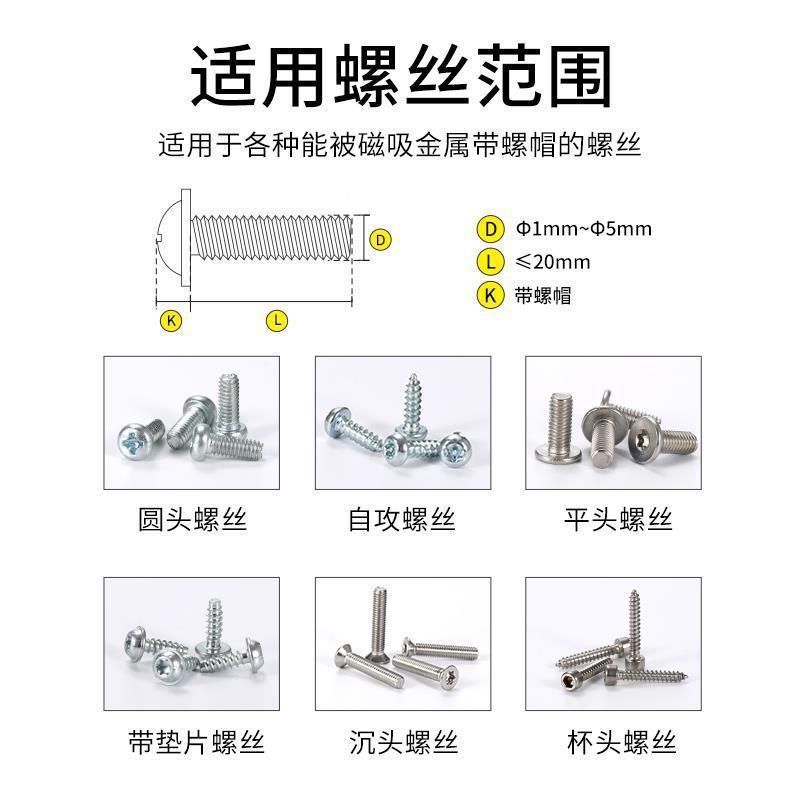 适用螺丝范围

适用于各种能被磁吸金属带螺帽的螺丝

D

K

L

D Φ1mm~Φ5mm

L ≤20mm

K 带螺帽

圆头螺丝

自攻螺丝

平头螺丝

带垫片螺丝

沉头螺丝

杯头螺丝