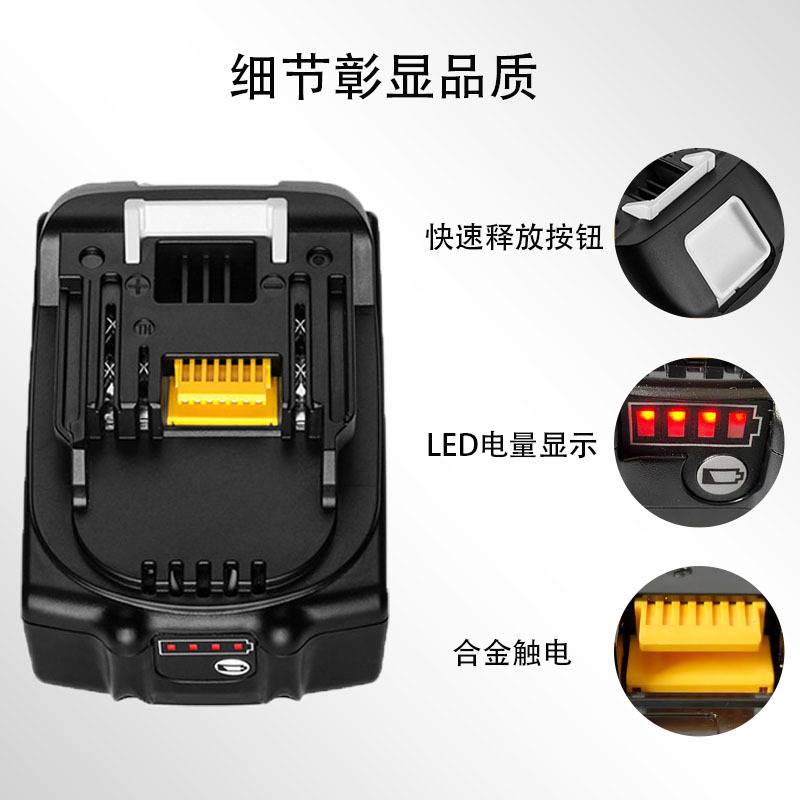 细节彰显品质

快速释放按钮

LED电量显示

合金触电