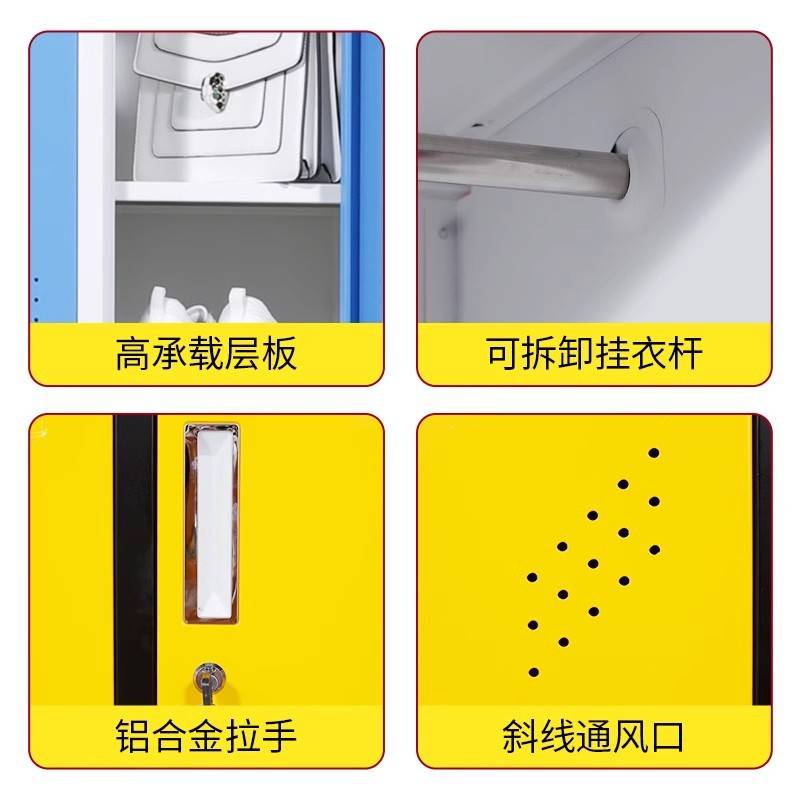 高承载层板

可拆卸挂衣杆

铝合金拉手

斜线通风口