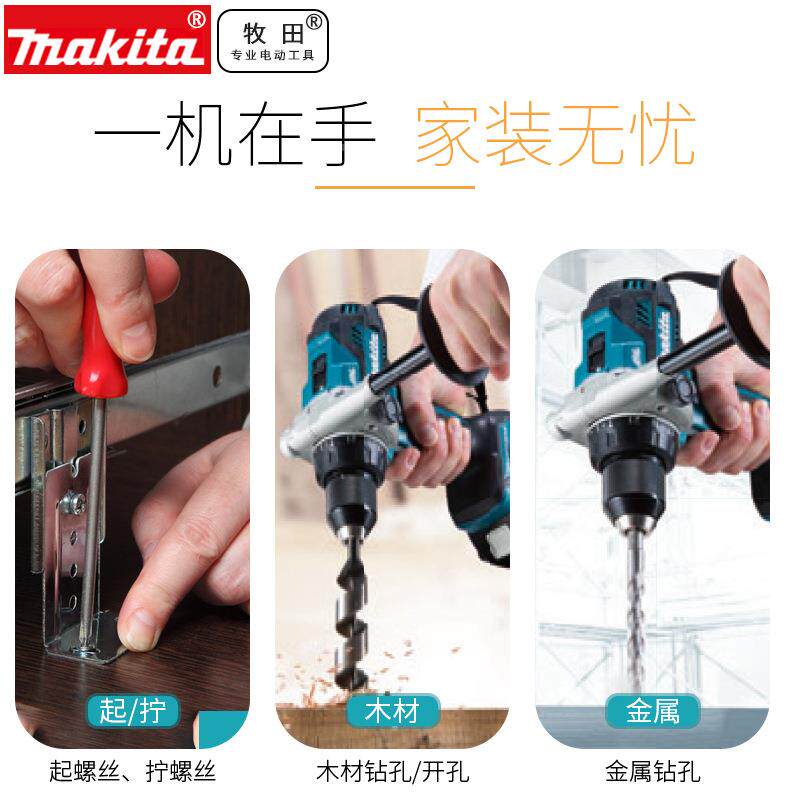 makita®

牧田®
专业电动工具

一机在手 家装无忧

起/拧
起螺丝、拧螺丝

木材
木材钻孔/开孔

金属
金属钻孔