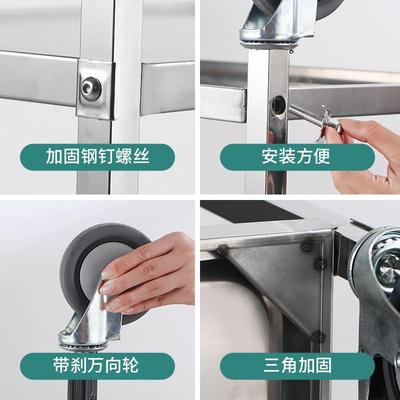 加固钢钉螺丝

安装方便

带刹万向轮

三角加固