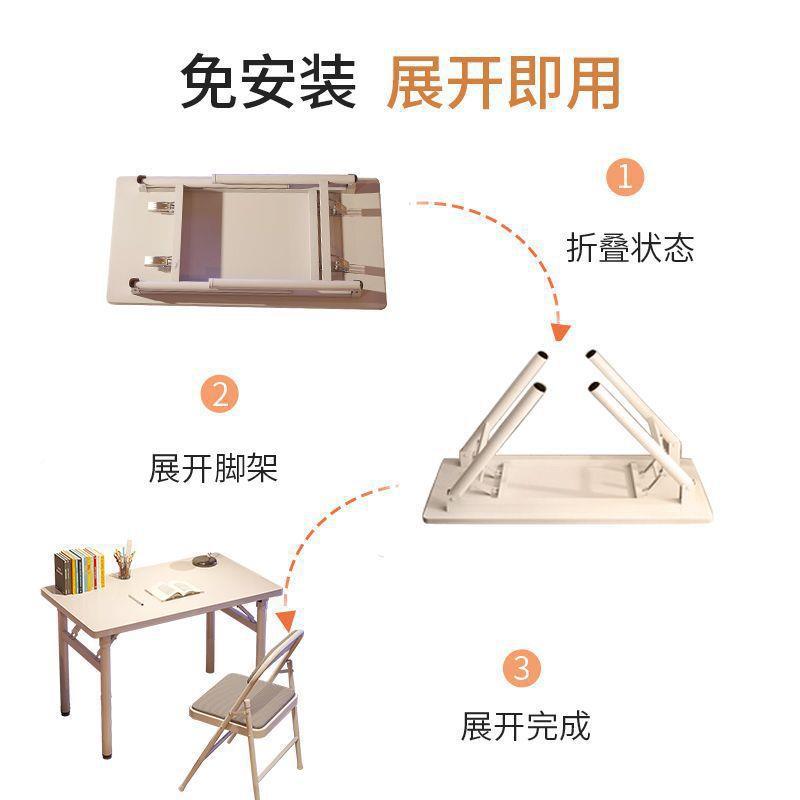 免安装 展开即用

1
折叠状态

2
展开脚架

3
展开完成