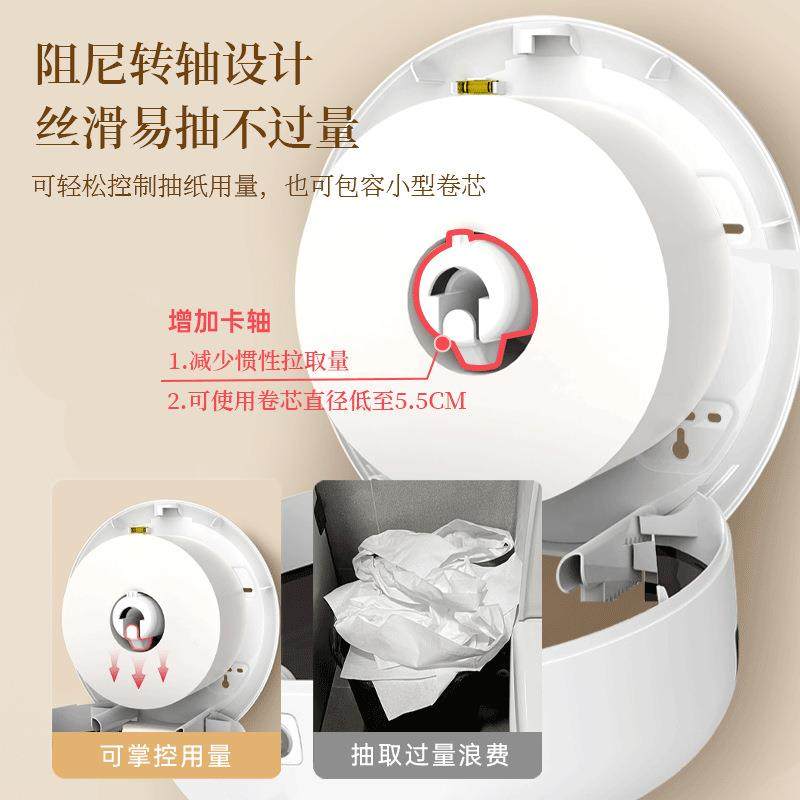 阻尼转轴设计
丝滑易抽不过量

可轻松控制抽纸用量，也可包容小型卷芯

增加卡轴
1.减少惯性拉取量
2.可使用卷芯直径低至5.5CM

可掌控用量

抽取过量浪费