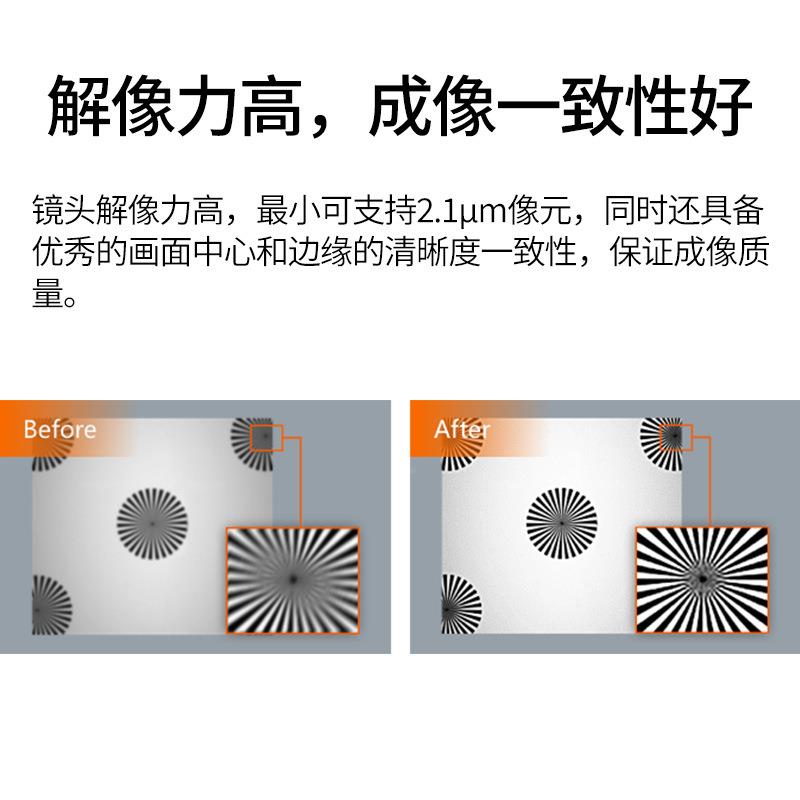 解像力高，成像一致性好

镜头解像力高，最小可支持2.1μm像元，同时还具备优秀的画面中心和边缘的清晰度一致性，保证成像质量。

Before

After