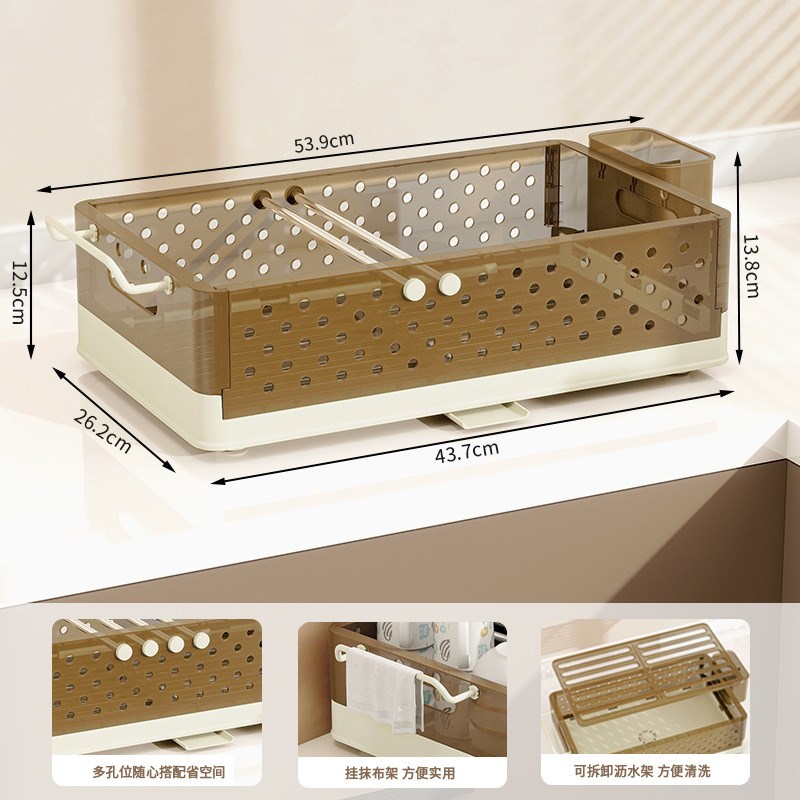 53.9cm

12.5cm

13.8cm

26.2cm

43.7cm

多孔位随心搭配省空间

挂抹布架 方便实用

可拆卸沥水架 方便清洗