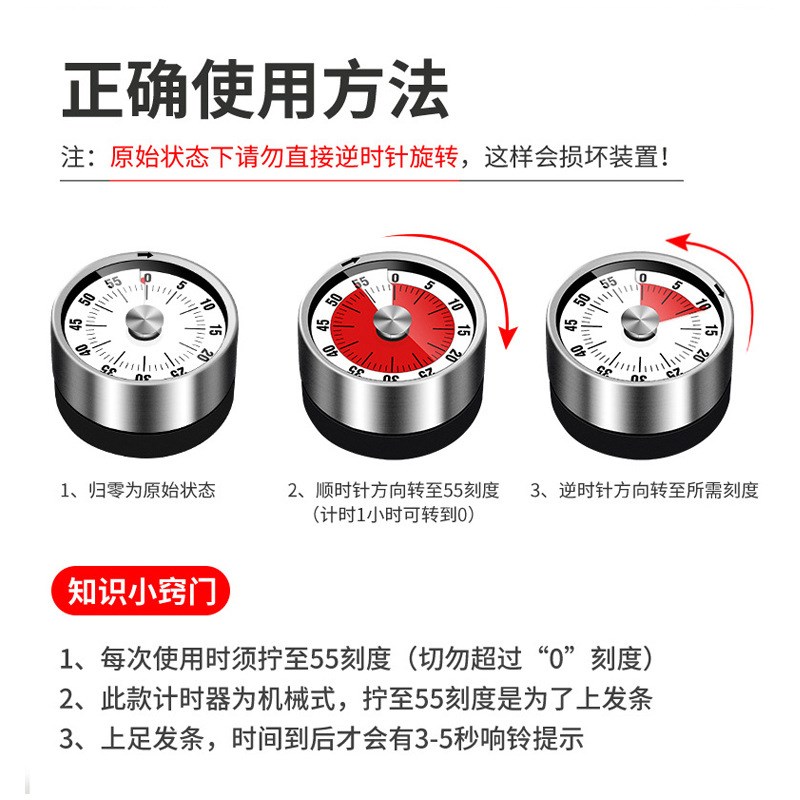 正确使用方法

注：原始状态下请勿直接逆时针旋转，这样会损坏装置！

55 0 5 10 15 20 25 30 35 40 45 50

55 0 5 10 15 20 25 30 35 40 45 50

55 0 5 10 15 20 25 30 35 40 45 50

1、归零为原始状态

2、顺时针方向转至55刻度（计时1小时可转到0）

3、逆时针方向转至所需刻度

知识小窍门

1、每次使用时须拧至55刻度（切勿超过“0”刻度）

2、此款计时器为机械式，拧至55刻度是为了上发条

3、上足发条，时间到后才会有3-5秒响铃提示