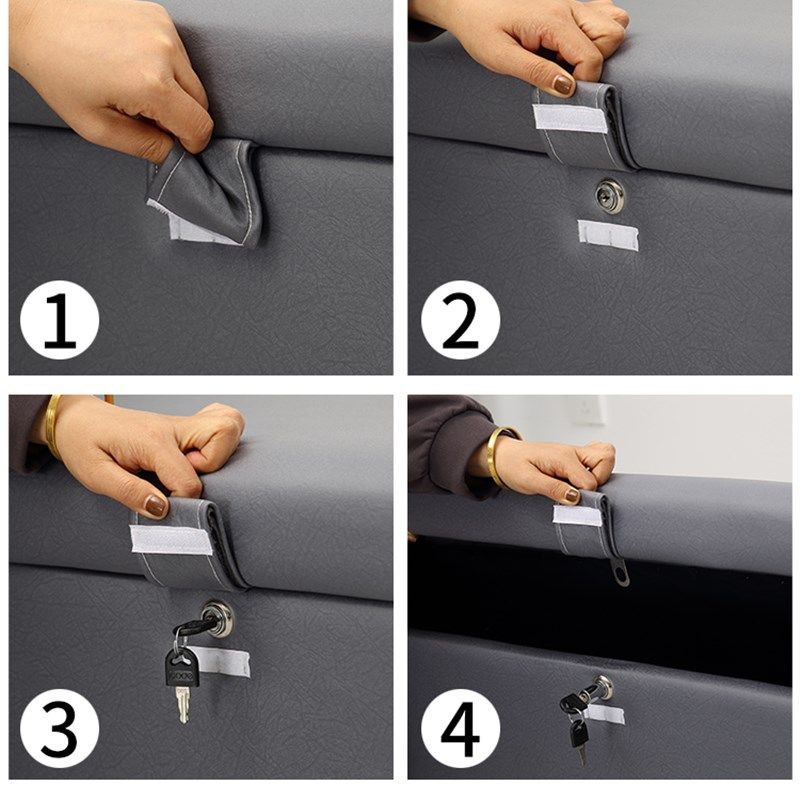 1

2

3

4