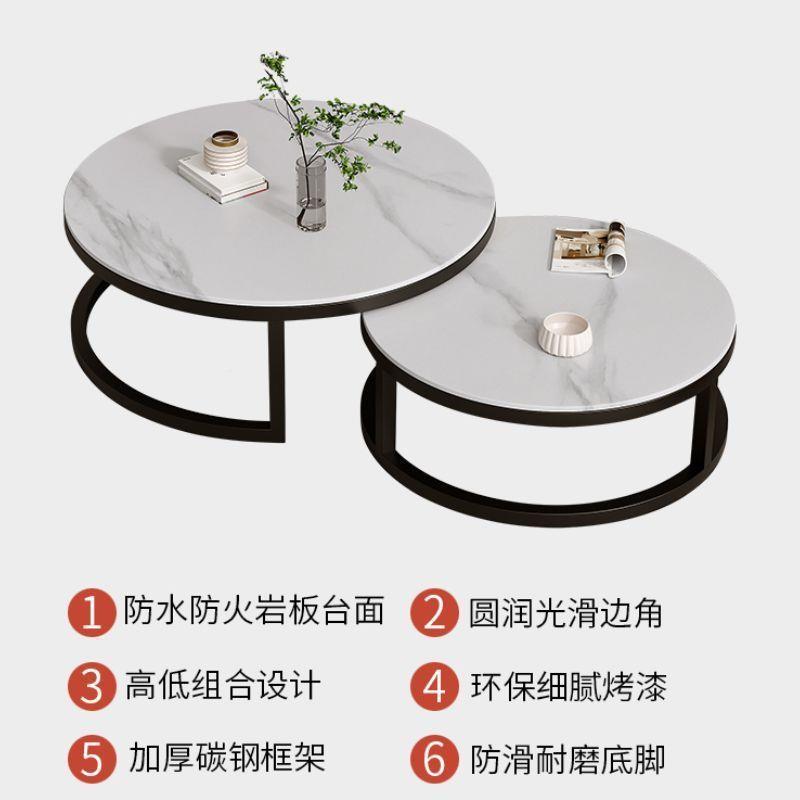 1 防水防火岩板台面
2 圆润光滑边角
3 高低组合设计
4 环保细腻烤漆
5 加厚碳钢框架
6 防滑耐磨底脚