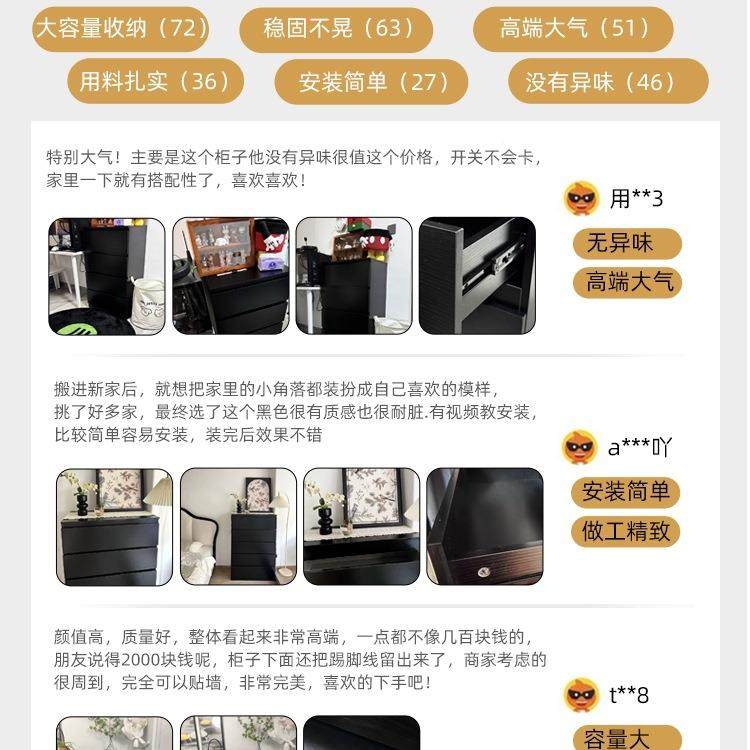 大容量收纳（72）
稳固不晃（63）
高端大气（51）
用料扎实（36）
安装简单（27）
没有异味（46）

特别大气！主要是这个柜子他没有异味很值这个价格，开关不会卡，家里一下就有搭配性了，喜欢喜欢！

用**3
无异味
高端大气

搬进新家后，就想把家里的小角落都装扮成自己喜欢的模样，挑了好多家，最终选了这个黑色很有质感也很耐脏.有视频教安装，比较简单容易安装，装完后效果不错

a***吖
安装简单
做工精致

颜值高，质量好，整体看起来非常高端，一点都不像几百块钱的，朋友说得2000块钱呢，柜子下面还把踢脚线留出来了，商家考虑的很周到，完全可以贴墙，非常完美，喜欢的下手吧！

t**8
容量大