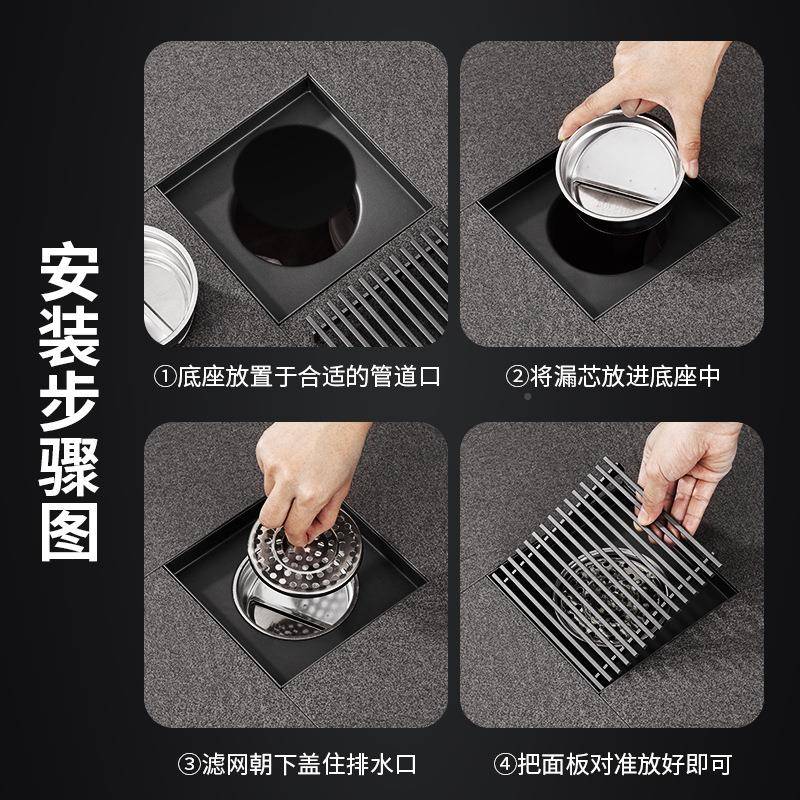 安装步骤图

①底座放置于合适的管道口

②将漏芯放进底座中

③滤网朝下盖住排水口

④把面板对准放好即可