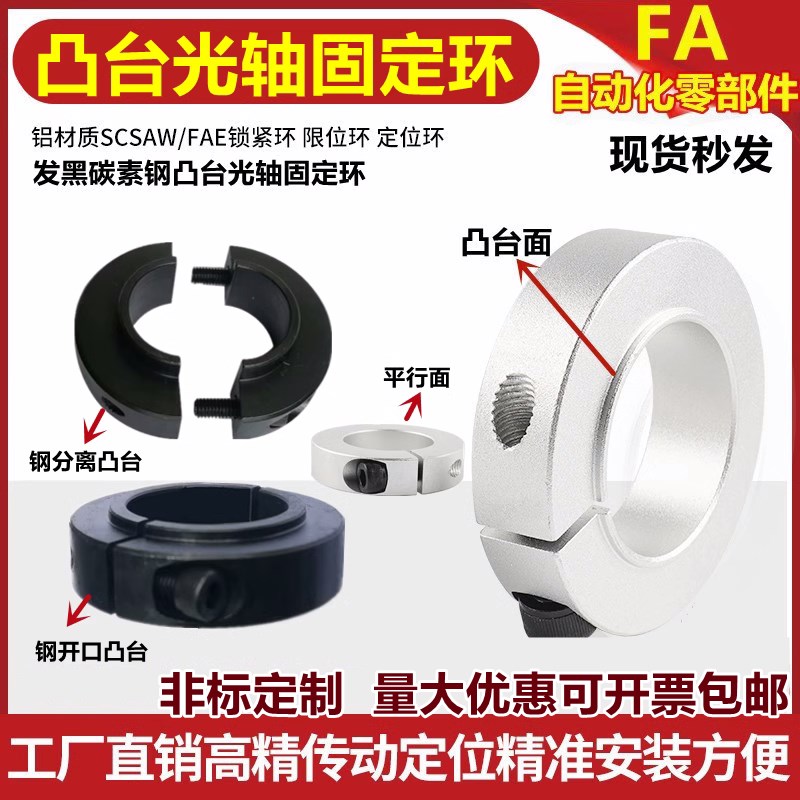 凸台光轴固定环

FA
自动化零部件

铝材质SCSAW/FAE锁紧环 限位环 定位环
发黑碳素钢凸台光轴固定环

现货秒发

凸台面

平行面

钢分离凸台

钢开口凸台

非标定制 量大优惠可开票包邮

工厂直销高精传动定位精准安装方便