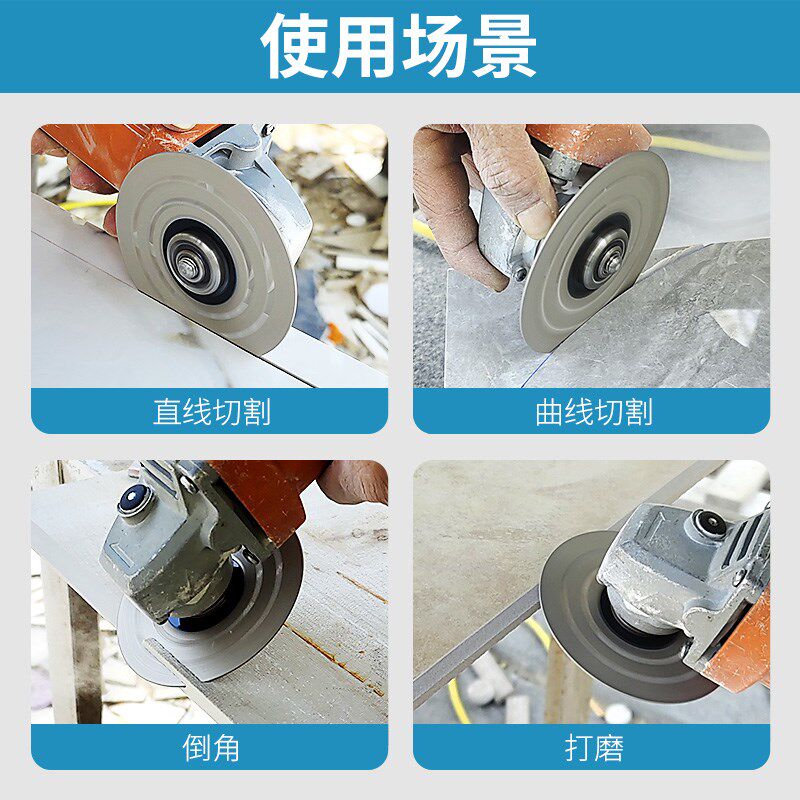 使用场景

直线切割

曲线切割

倒角

打磨