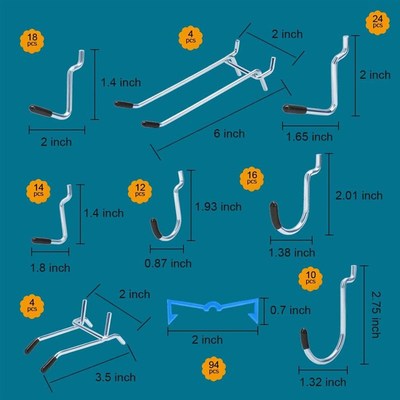 18 pcs

1.4 inch

2 inch

4 pcs

2 inch

6 inch

24 pcs

2 inch

1.65 inch

14 pcs

1.4 inch

1.8 inch

12 pcs

1.93 inch

0.87 inch

16 pcs

2.01 inch

1.38 inch

4 pcs

2 inch

3.5 inch

0.7 inch

2 inch

94 pcs

10 pcs

2.75 inch

1.32 inch