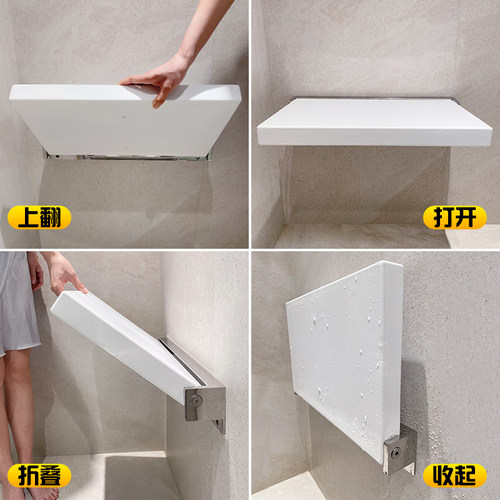 上翻

打开

折叠

收起