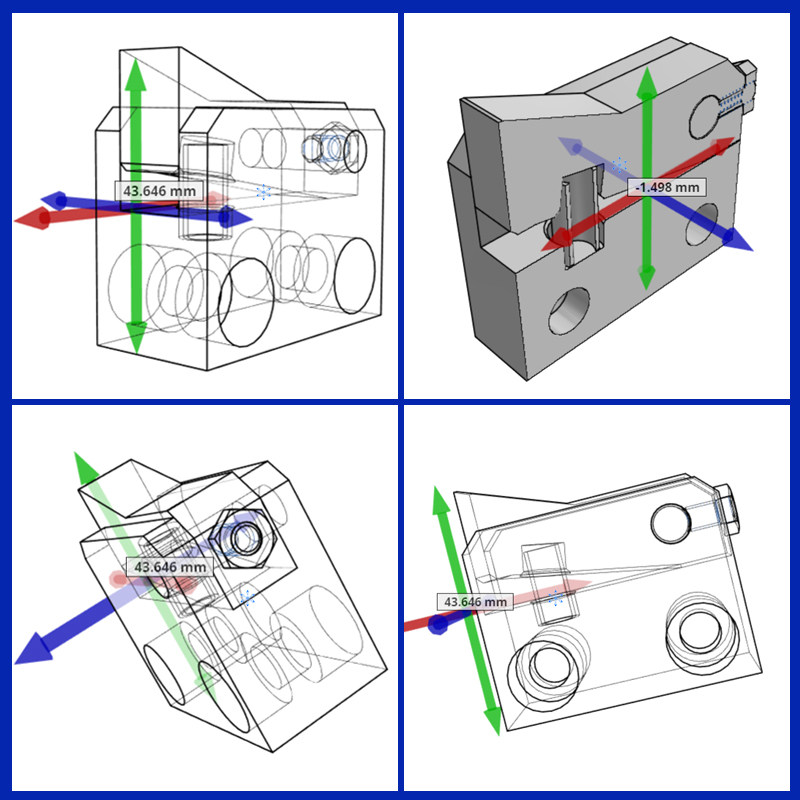 43.646 mm

-1.498 mm

43.646 mm

43.646 mm