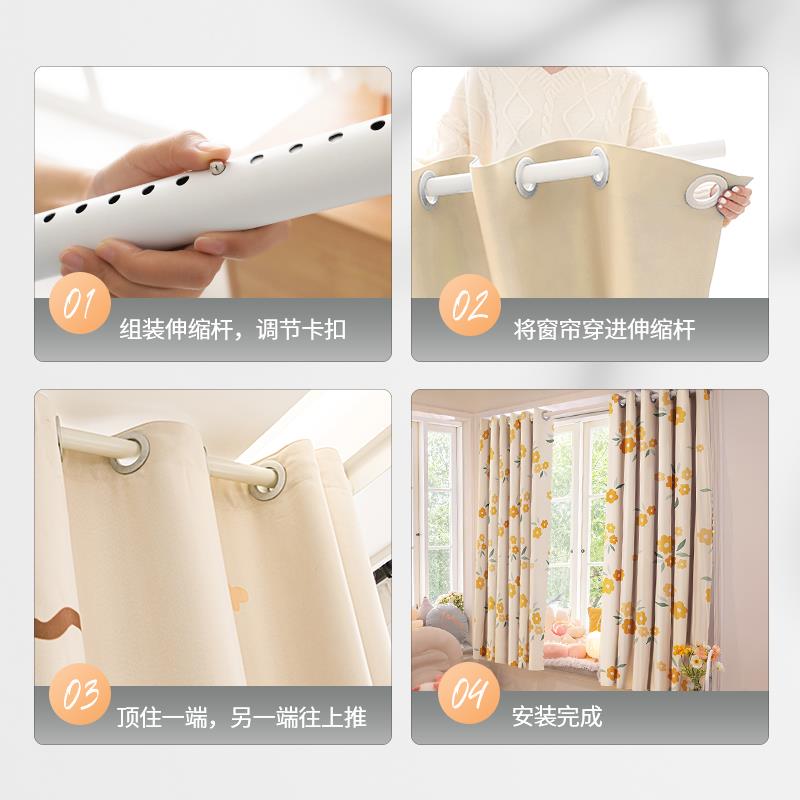 01 组装伸缩杆，调节卡扣

02 将窗帘穿进伸缩杆

03 顶住一端，另一端往上推

04 安装完成