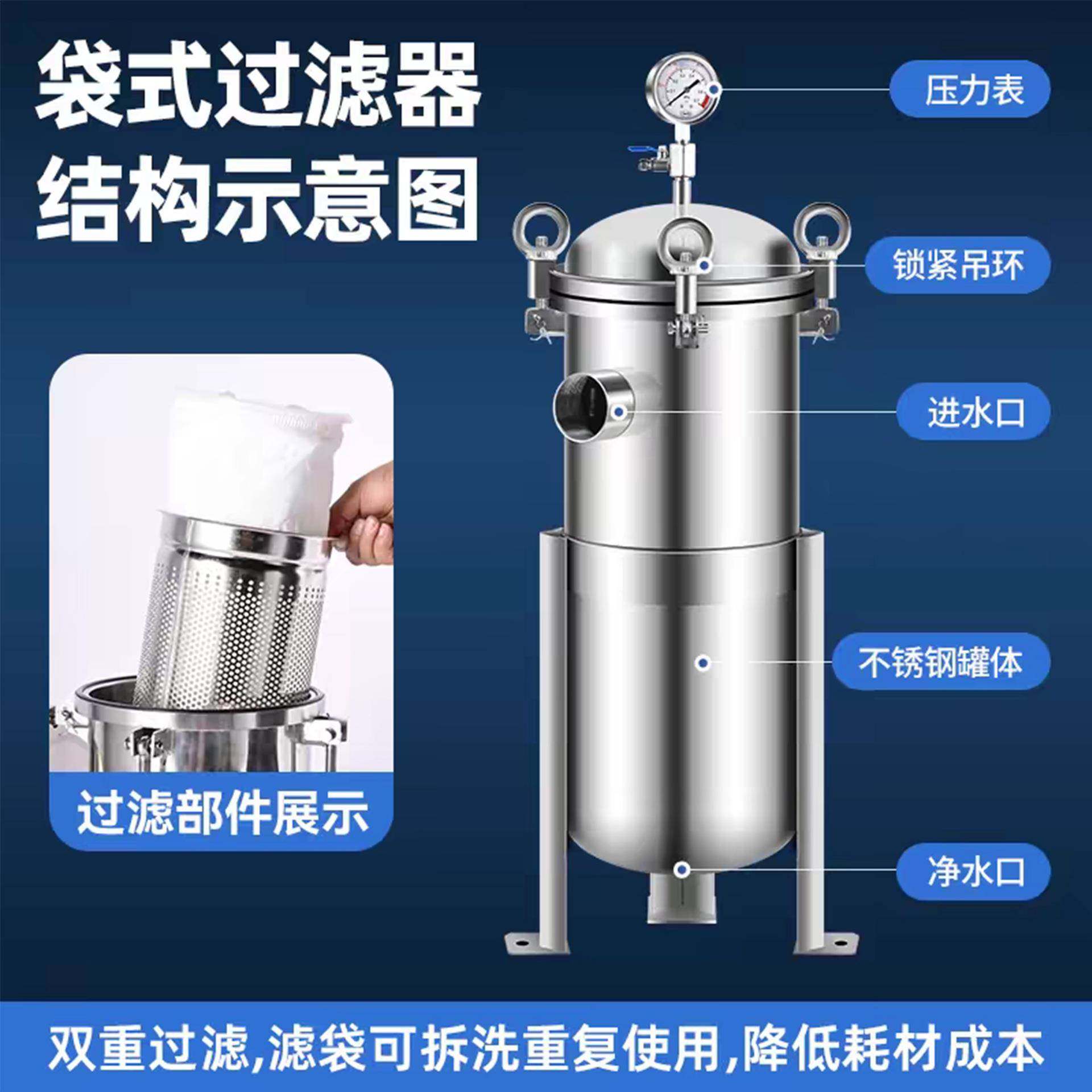 袋式过滤器
结构示意图

压力表

锁紧吊环

进水口

不锈钢罐体

净水口

过滤部件展示

双重过滤,滤袋可拆洗重复使用,降低耗材成本