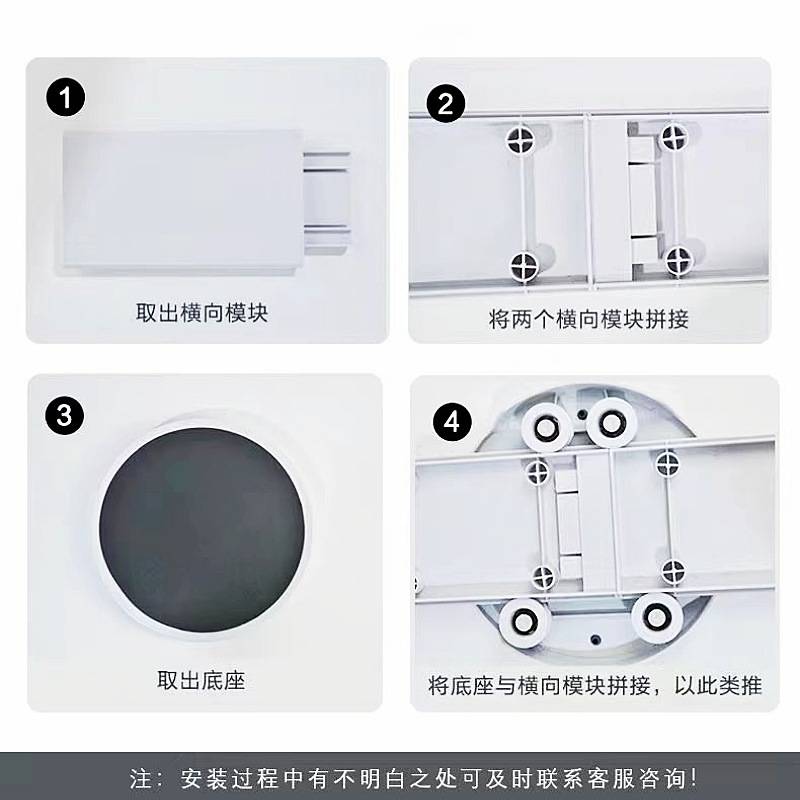 1
取出横向模块

2
将两个横向模块拼接

3
取出底座

4
将底座与横向模块拼接，以此类推

注：安装过程中有不明白之处可及时联系客服咨询！