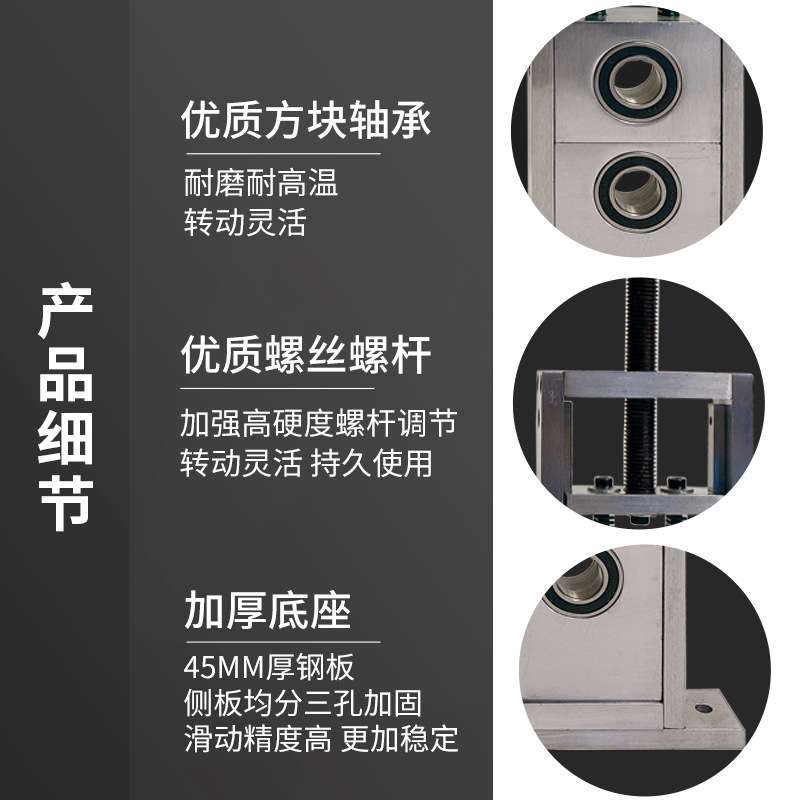 产品细节

优质方块轴承

耐磨耐高温
转动灵活

优质螺丝螺杆

加强高硬度螺杆调节
转动灵活 持久使用

加厚底座

45MM厚钢板
侧板均分三孔加固
滑动精度高 更加稳定