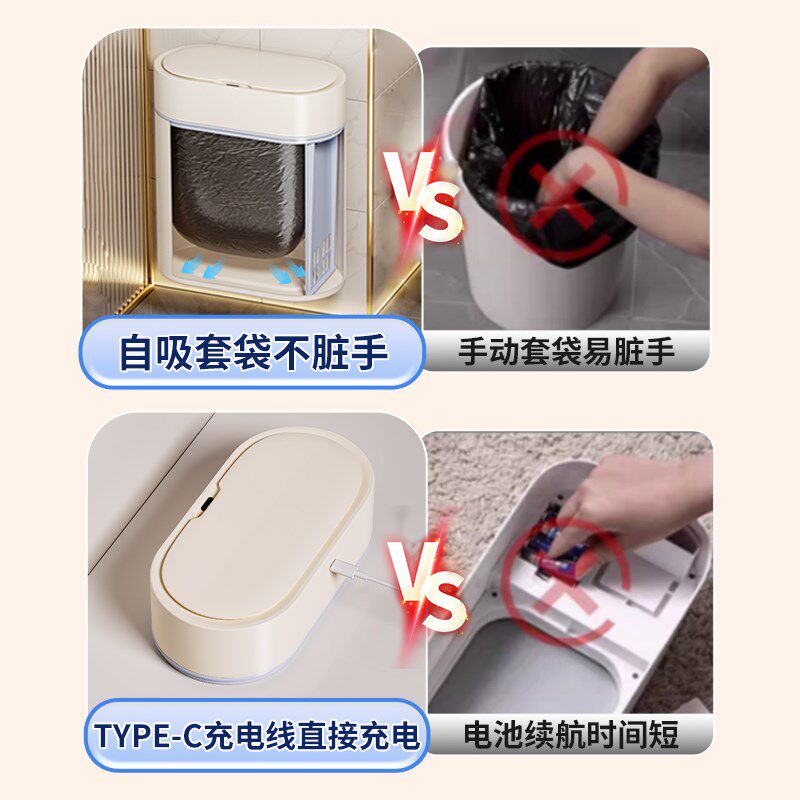 VS

自吸套袋不脏手

手动套袋易脏手

VS

TYPE-C充电线直接充电

电池续航时间短