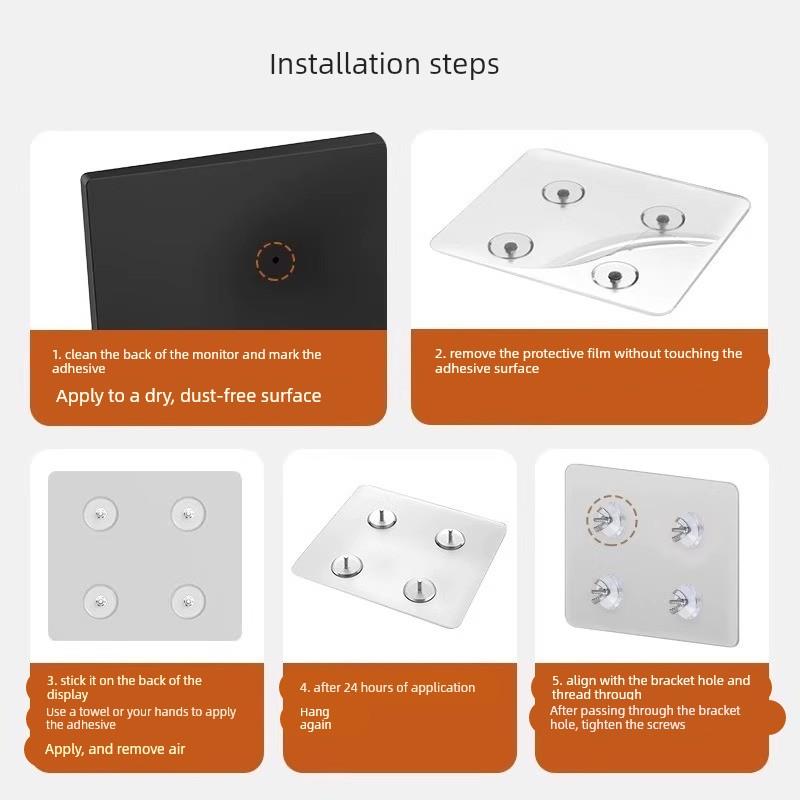 Installation steps

1. clean the back of the monitor and mark the adhesive

Apply to a dry, dust-free surface

2. remove the protective film without touching the adhesive surface

3. stick it on the back of the display

Use a towel or your hands to apply the adhesive

Apply, and remove air

4. after 24 hours of application

Hang again

5. align with the bracket hole and thread through

After passing through the bracket hole, tighten the screws