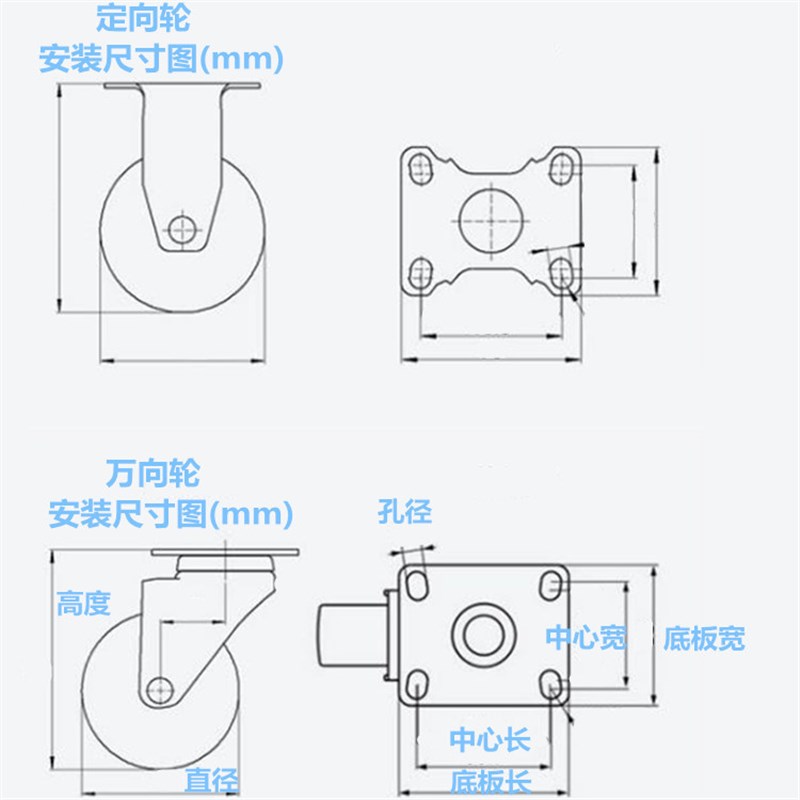 定向轮
安装尺寸图(mm)

万向轮
安装尺寸图(mm)

孔径

高度

中心宽

底板宽

中心长

直径

底板长