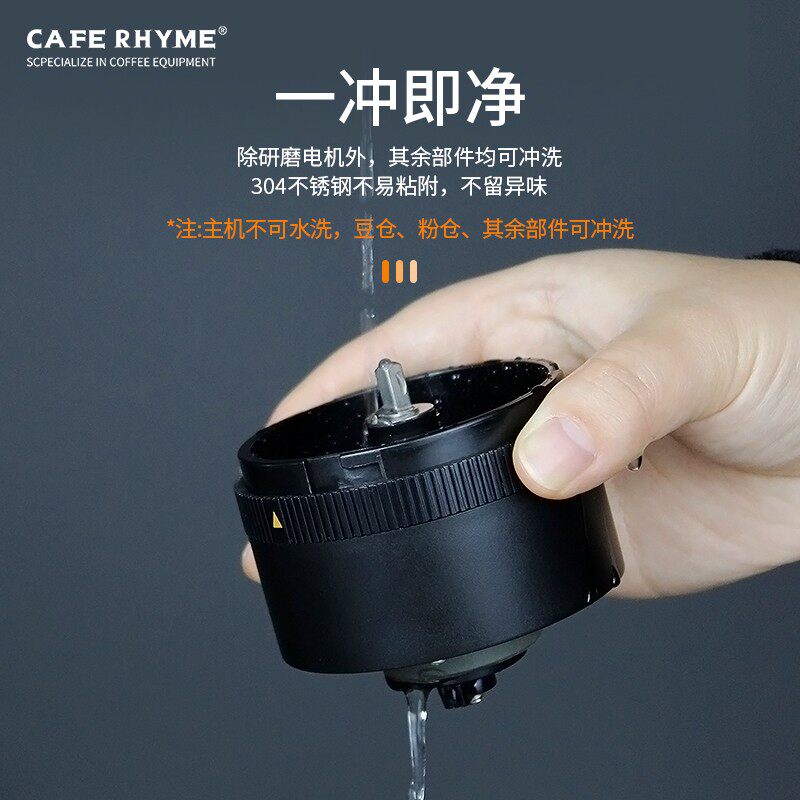 CAFE RHYME®
SCPECIALIZE IN COFFEE EQUIPMENT

一冲即净

除研磨电机外，其余部件均可冲洗
304不锈钢不易粘附，不留异味

*注:主机不可水洗，豆仓、粉仓、其余部件可冲洗