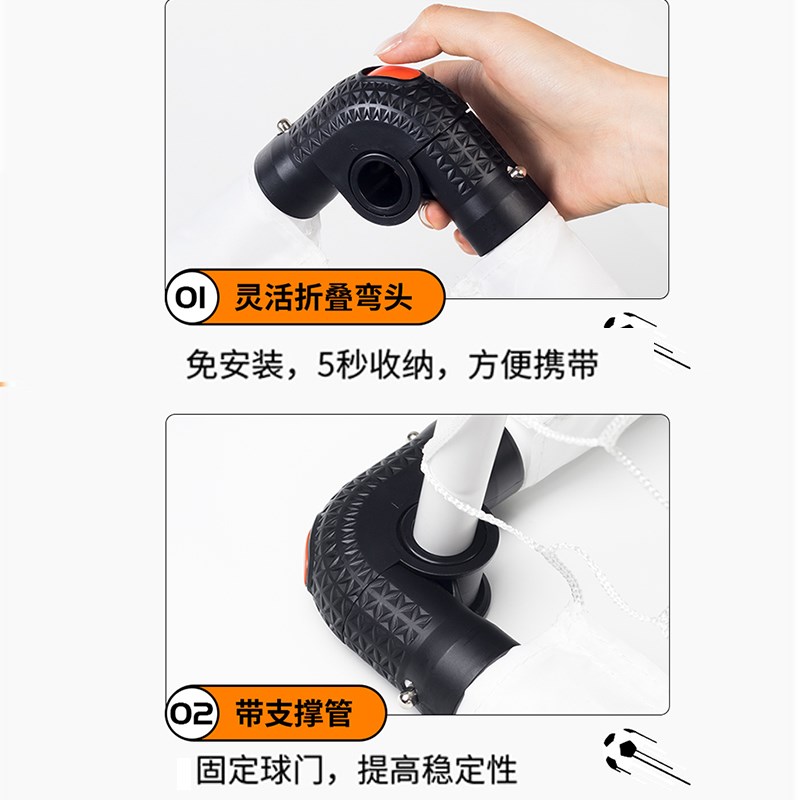 01 灵活折叠弯头

免安装，5秒收纳，方便携带

02 带支撑管

固定球门，提高稳定性