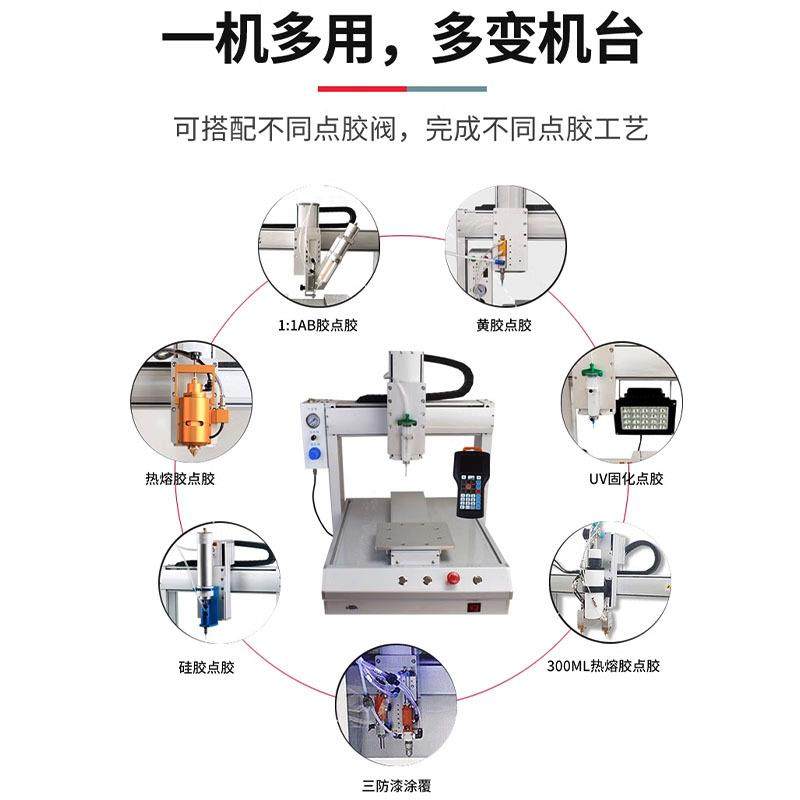 一机多用，多变机台

可搭配不同点胶阀，完成不同点胶工艺

1:1AB胶点胶

黄胶点胶

热熔胶点胶

UV固化点胶

硅胶点胶

300ML热熔胶点胶

三防漆涂覆