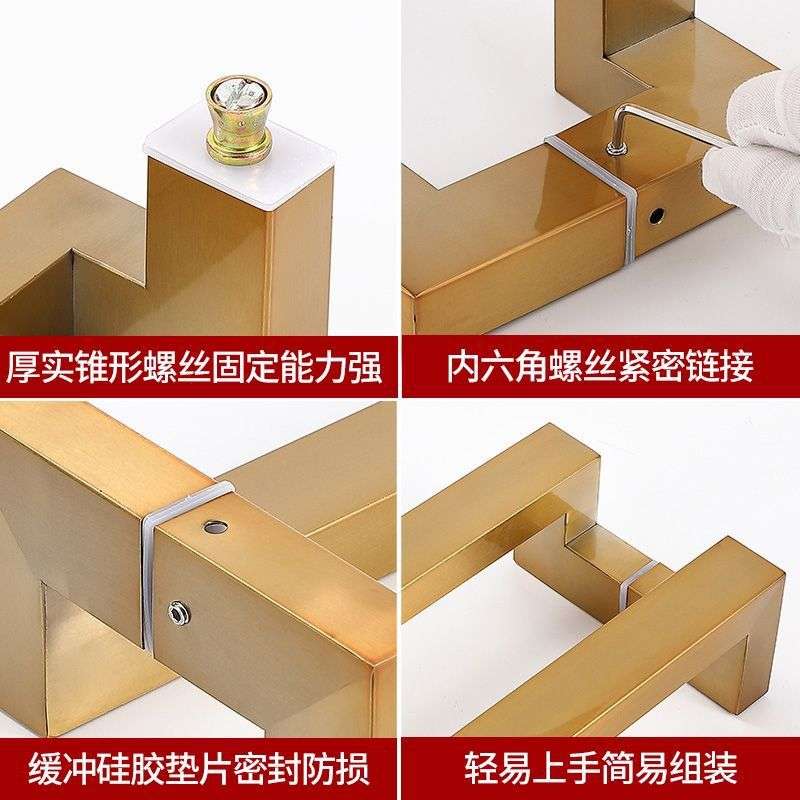 厚实锥形螺丝固定能力强

内六角螺丝紧密链接

缓冲硅胶垫片密封防损

轻易上手简易组装