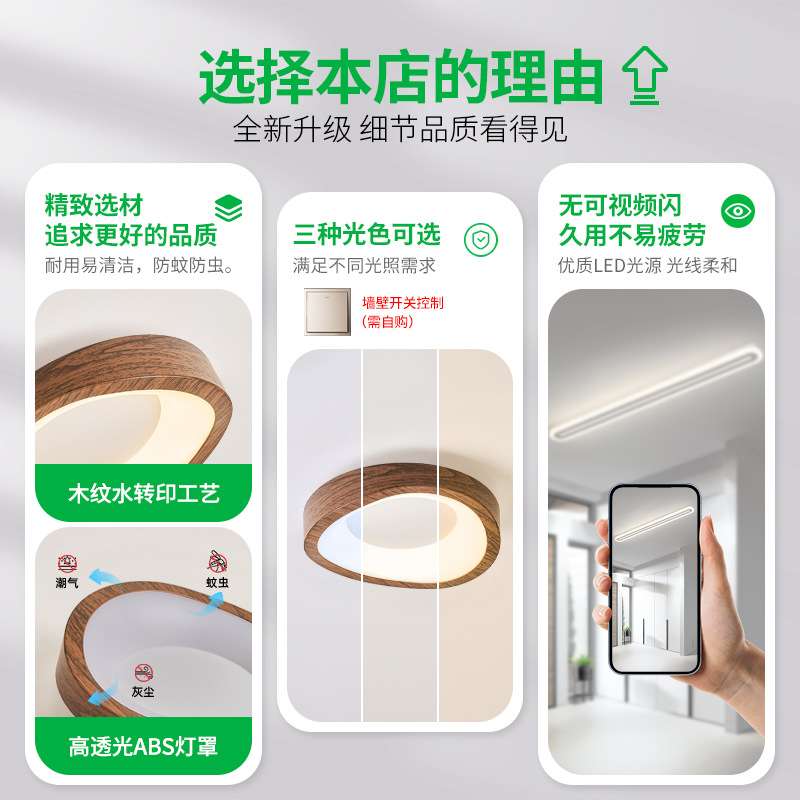 选择本店的理由

全新升级 细节品质看得见

精致选材
追求更好的品质
耐用易清洁，防蚊防虫。

木纹水转印工艺

潮气
蚊虫
灰尘

高透光ABS灯罩

三种光色可选
满足不同光照需求

墙壁开关控制
(需自购)

无可视频闪
久用不易疲劳
优质LED光源 光线柔和