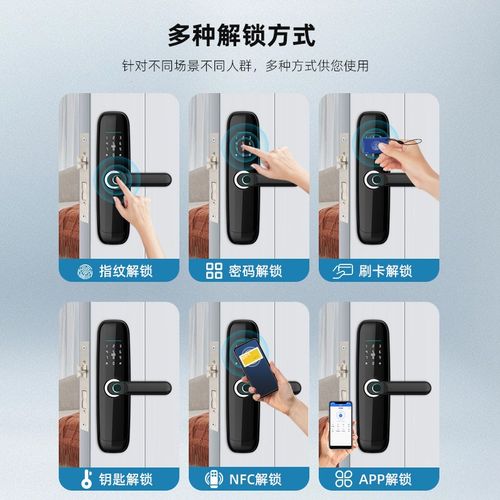 多种解锁方式

针对不同场景不同人群，多种方式供您使用

指纹解锁

密码解锁

刷卡解锁

钥匙解锁

NFC解锁

APP解锁