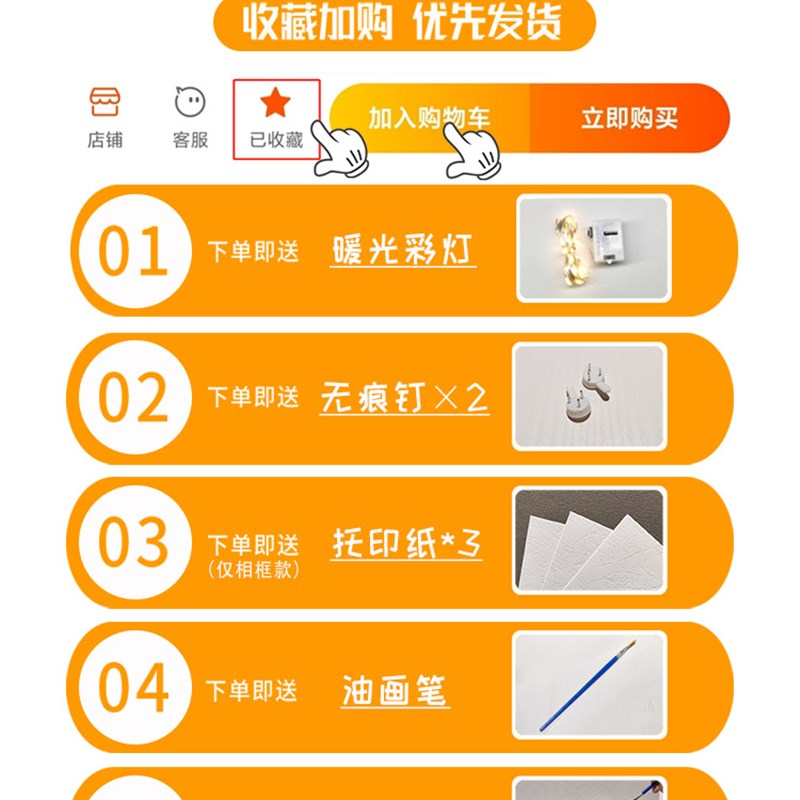 收藏加购 优先发货

店铺
客服
已收藏
加入购物车
立即购买

01 下单即送 暖光彩灯

02 下单即送 无痕钉×2

03 下单即送 (仅相框款) 托印纸*3

04 下单即送 油画笔