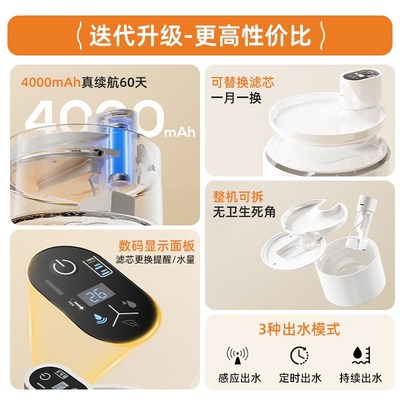 〈迭代升级-更高性价比〉

4000mAh真续航60天

4000mAh

可替换滤芯
一月一换

整机可拆
无卫生死角

数码显示面板
滤芯更换提醒/水量

26

3种出水模式

感应出水

定时出水

持续出水