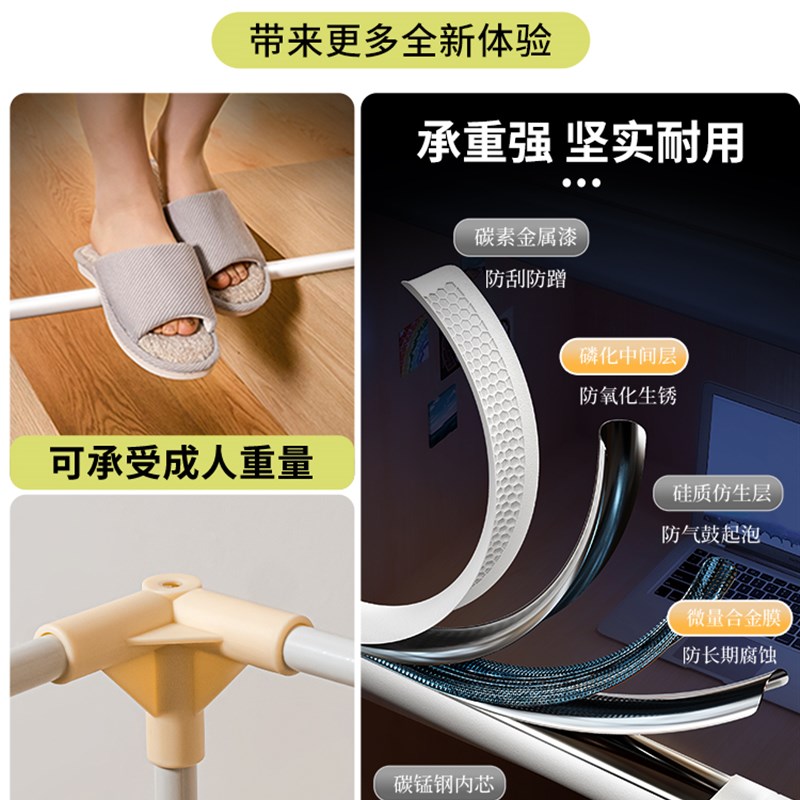 带来更多全新体验

可承受成人重量

承重强 坚实耐用

碳素金属漆
防刮防蹭

磷化中间层
防氧化生锈

硅质仿生层
防气鼓起泡

微量合金膜
防长期腐蚀

碳锰钢内芯