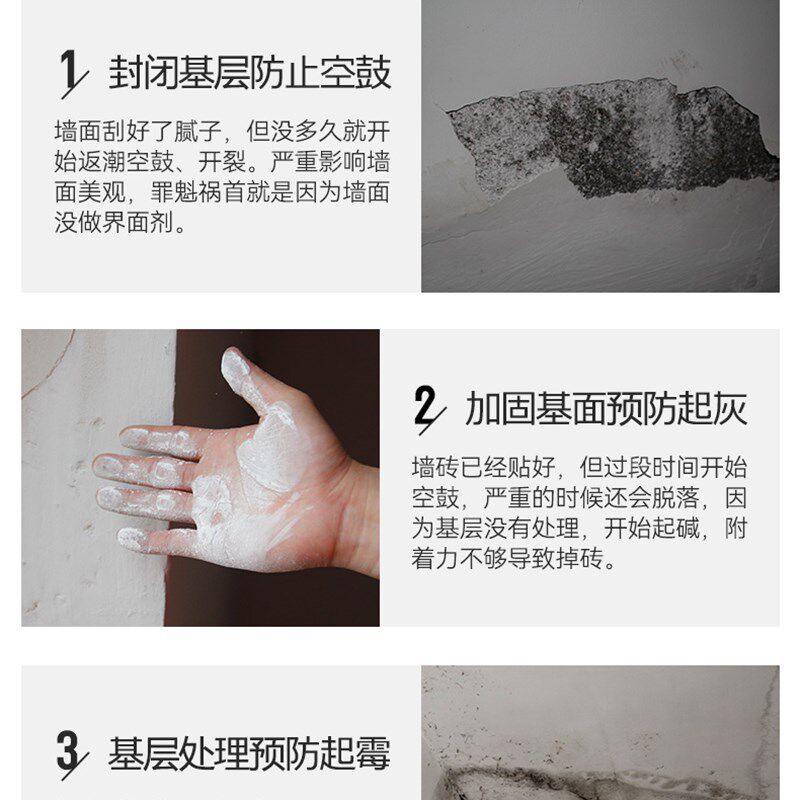 1 封闭基层防止空鼓

墙面刮好了腻子，但没多久就开始返潮空鼓、开裂。严重影响墙面美观，罪魁祸首就是因为墙面没做界面剂。

2 加固基面预防起灰

墙砖已经贴好，但过段时间开始空鼓，严重的时候还会脱落，因为基层没有处理，开始起碱，附着力不够导致掉砖。

3 基层处理预防起霉