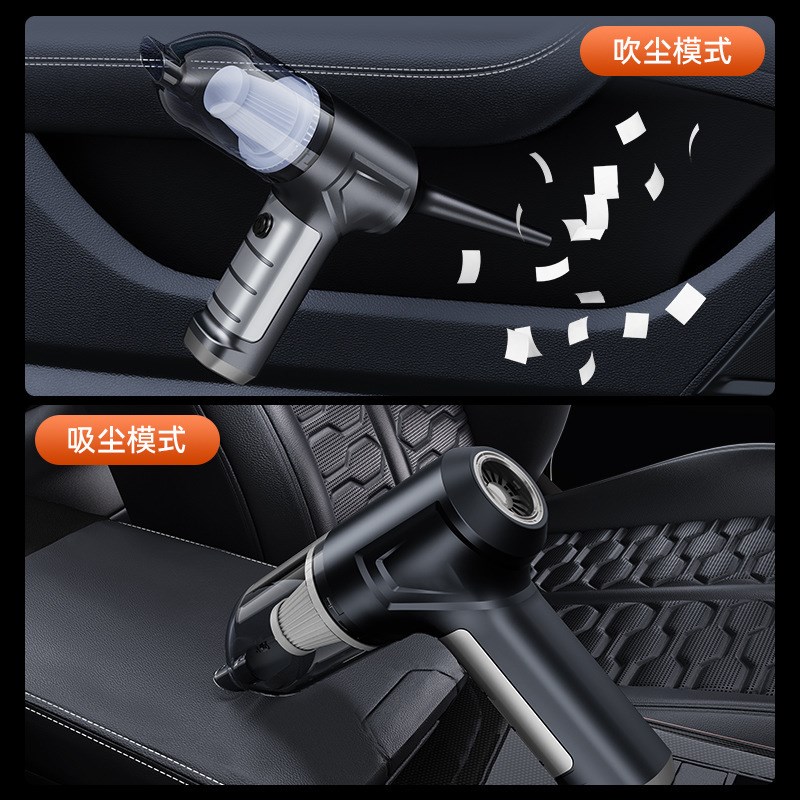 吹尘模式

吸尘模式