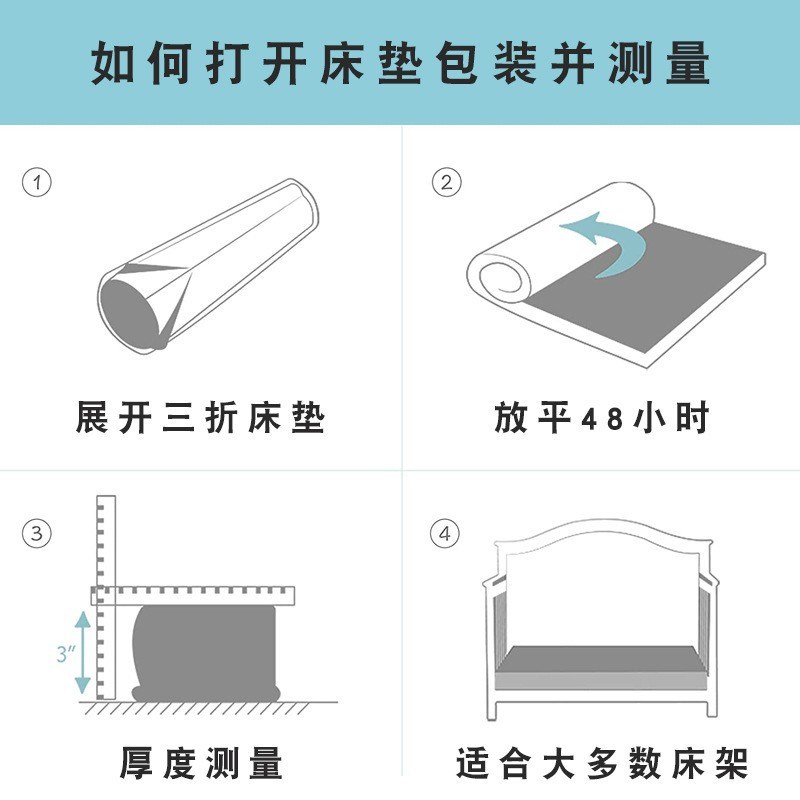 如何打开床垫包装并测量

①

展开三折床垫

②

放平48小时

③

3″

厚度测量

④

适合大多数床架