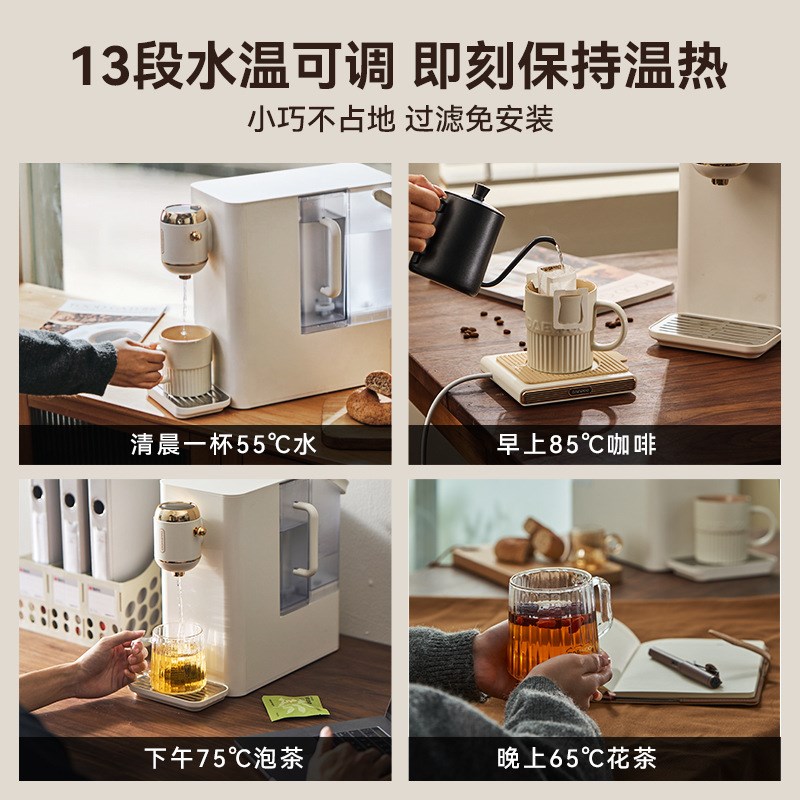 13段水温可调 即刻保持温热
小巧不占地 过滤免安装

清晨一杯55℃水

早上85℃咖啡

下午75℃泡茶

晚上65℃花茶