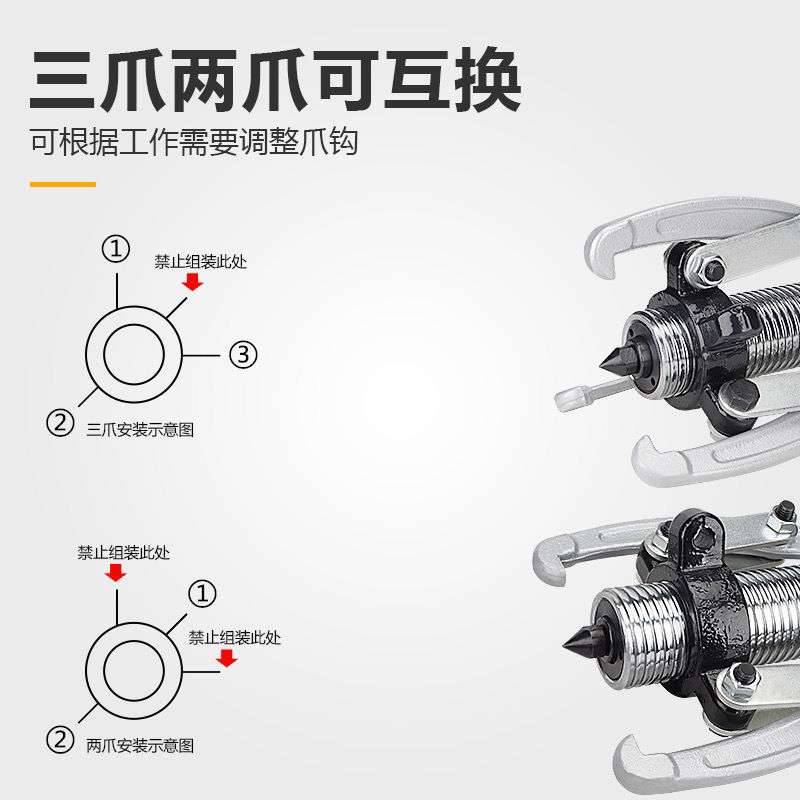 三爪两爪可互换

可根据工作需要调整爪钩

①
禁止组装此处
③
②
三爪安装示意图

禁止组装此处
①
禁止组装此处
②
两爪安装示意图