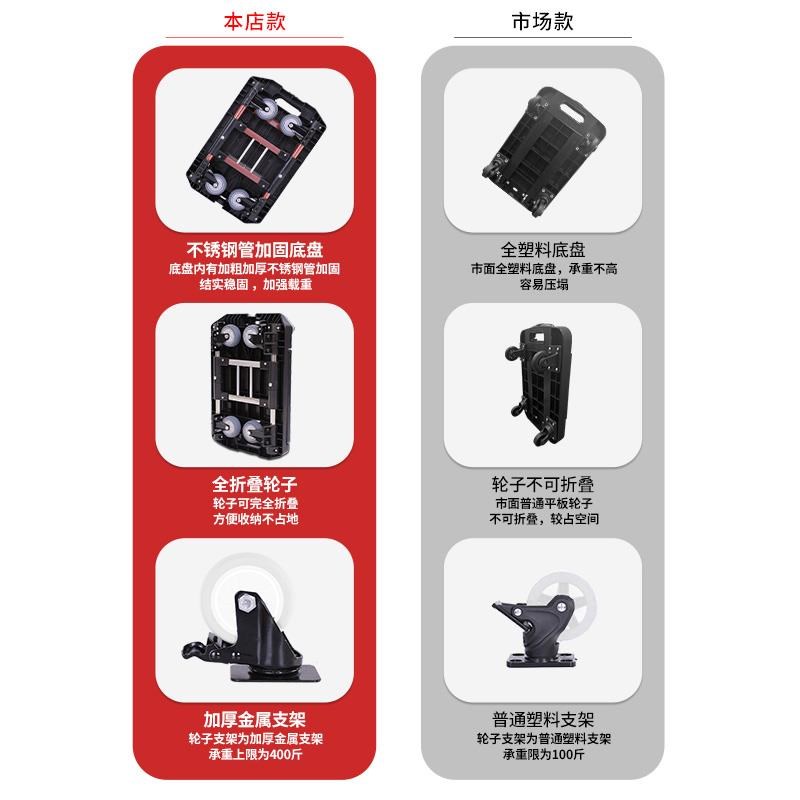 本店款

不锈钢管加固底盘
底盘内有加粗加厚不锈钢管加固
结实稳固，加强载重

全折叠轮子
轮子可完全折叠
方便收纳不占地

加厚金属支架
轮子支架为加厚金属支架
承重上限为400斤

市场款

全塑料底盘
市面全塑料底盘，承重不高
容易压塌

轮子不可折叠
市面普通平板轮子
不可折叠，较占空间

普通塑料支架
轮子支架为普通塑料支架
承重限为100斤