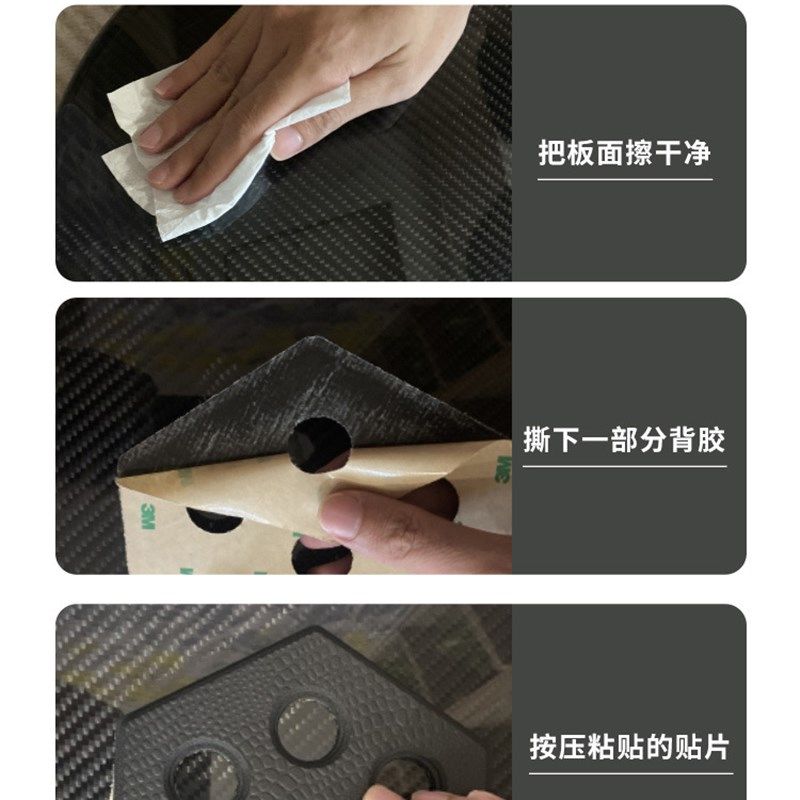 把板面擦干净

撕下一部分背胶

3M

3M

按压粘贴的贴片