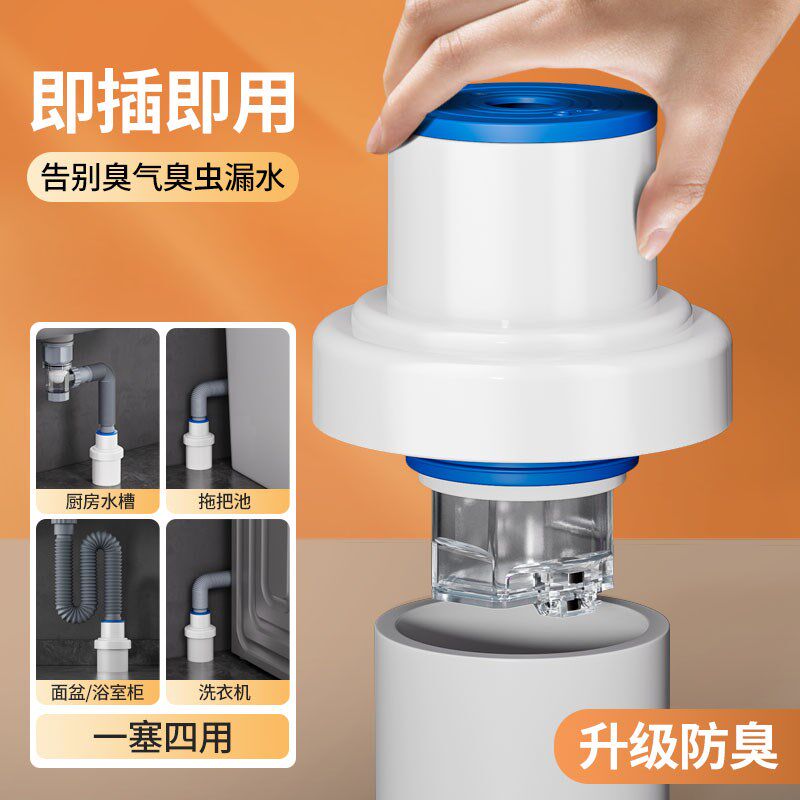 即插即用

告别臭气臭虫漏水

厨房水槽

拖把池

面盆/浴室柜

洗衣机

一塞四用

升级防臭